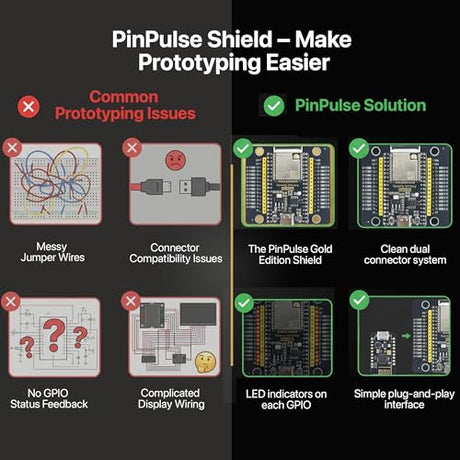 PinPulse Shield – Make Prototyping Easier

Common Prototyping Issues

Messy Jumper Wires

Connector Compatibility Issues

No GPIO Status Feedback

Complicated Display Wiring

PinPulse Solution

The PinPulse Gold Edition Shield

Clean dual connector system

LED indicators on each GPIO

Simple plug-and-play interface